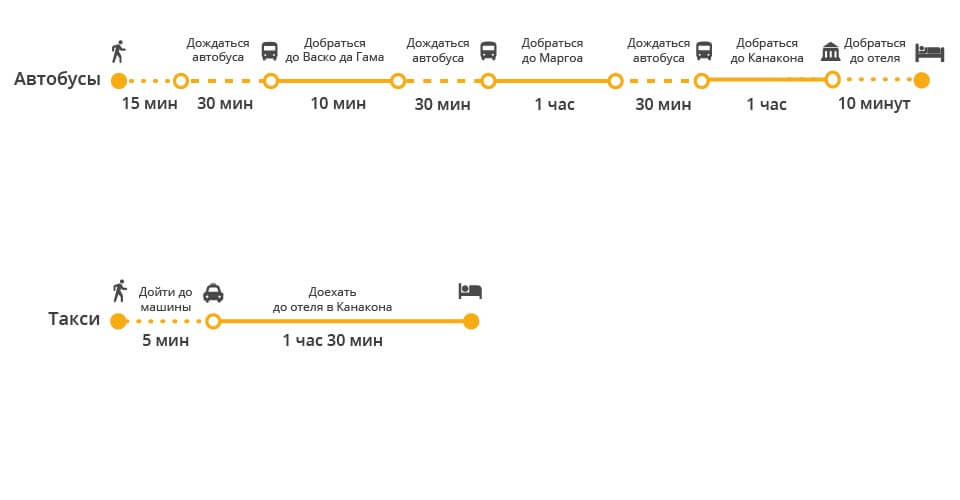 Автобусы

Дождаться автобуса
Добраться до Васко да Гама
Дождаться автобуса
Добраться до Маргоа
Дождаться автобуса
Добраться до Канакона
Добраться до отеля

15 мин
30 мин
10 мин
30 мин
1 час
30 мин
1 час
10 минут

Такси

Дойти до машины
Доехать до отеля в Канакона

5 мин
1 час 30 мин